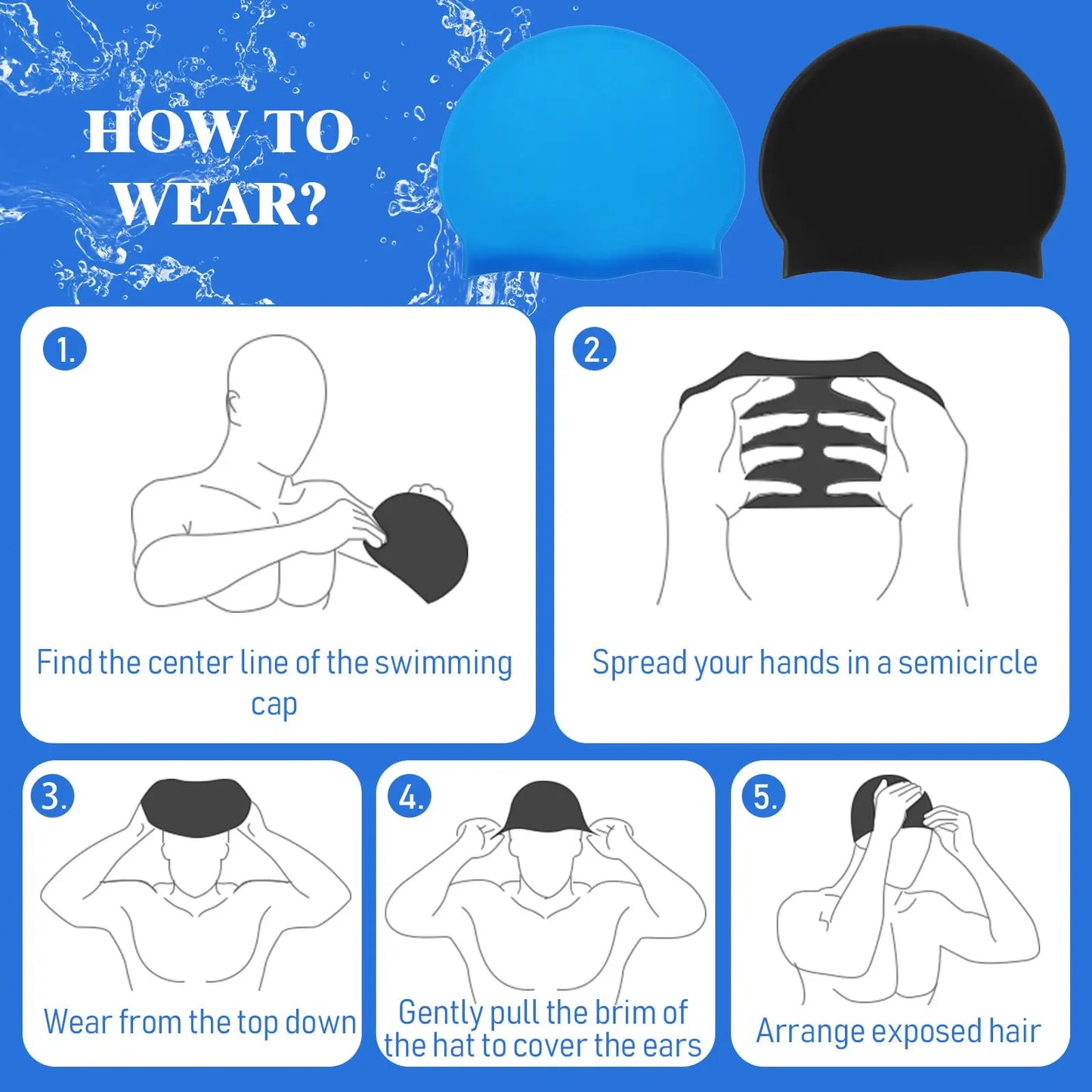 HOW TO WEAR?

1.

Find the center line of the swimming cap

2.

Spread your hands in a semicircle

3.

Wear from the top down

4.

Gently pull the brim of the hat to cover the ears

5.

Arrange exposed hair